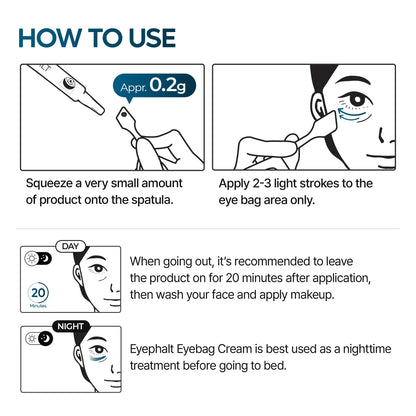 HOW TO USE

Appr. 0.2g

Squeeze a very small amount of product onto the spatula.

Apply 2-3 light strokes to the eye bag area only.

DAY

20 Minutes

When going out, it's recommended to leave the product on for 20 minutes after application, then wash your face and apply makeup.

NIGHT

Eyephalt Eyebag Cream is best used as a nighttime treatment before going to bed.